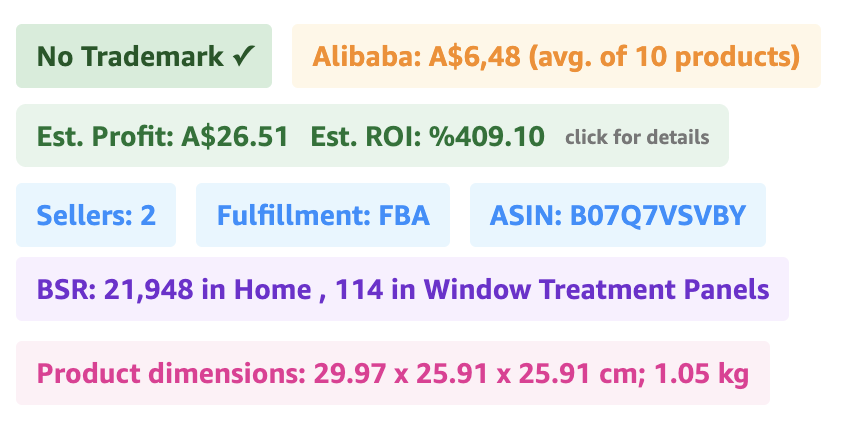 No Trademark ✓

Alibaba: A$6,48 (avg. of 10 products)

Est. Profit: A$26.51 Est. ROI: %409.10 click for details

Sellers: 2

Fulfillment: FBA

ASIN: B07Q7VSVBY

BSR: 21,948 in Home , 114 in Window Treatment Panels

Product dimensions: 29.97 x 25.91 x 25.91 cm; 1.05 kg